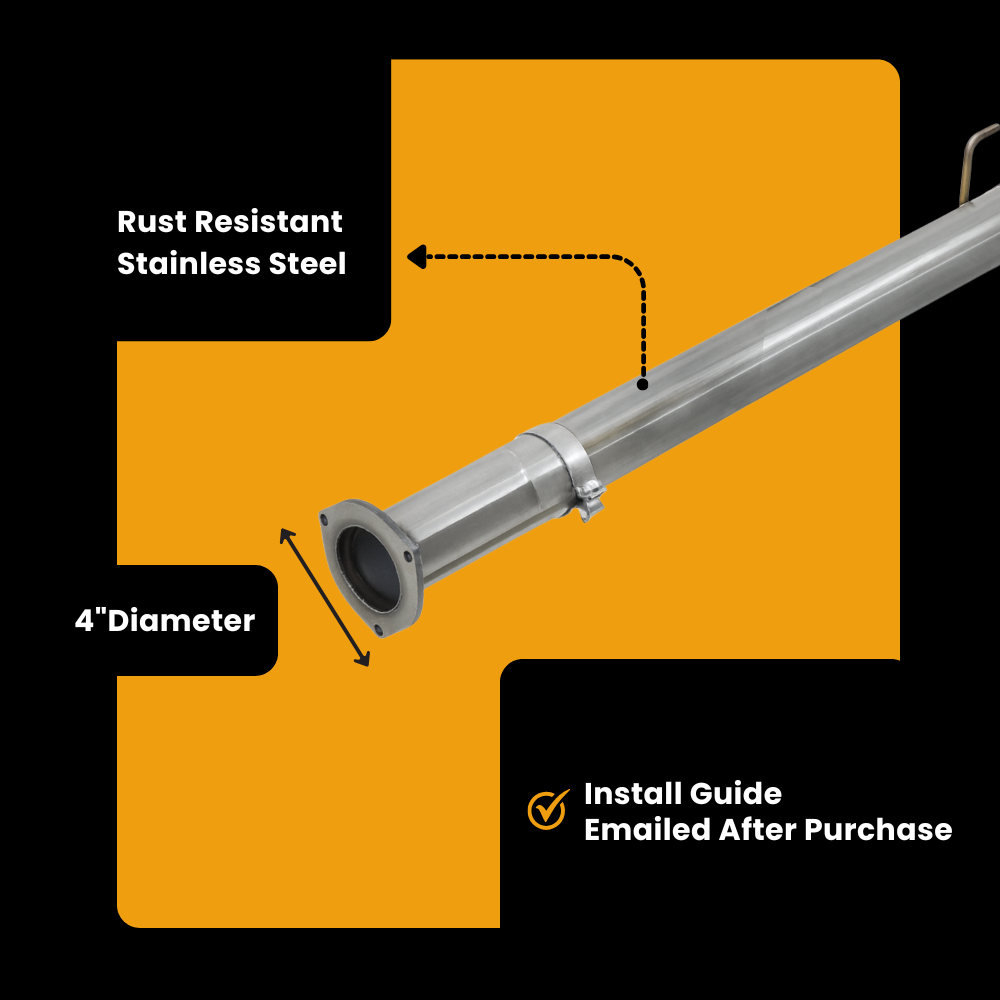 Rust Resistant
Stainless Steel

4"Diameter

Install Guide
Emailed After Purchase