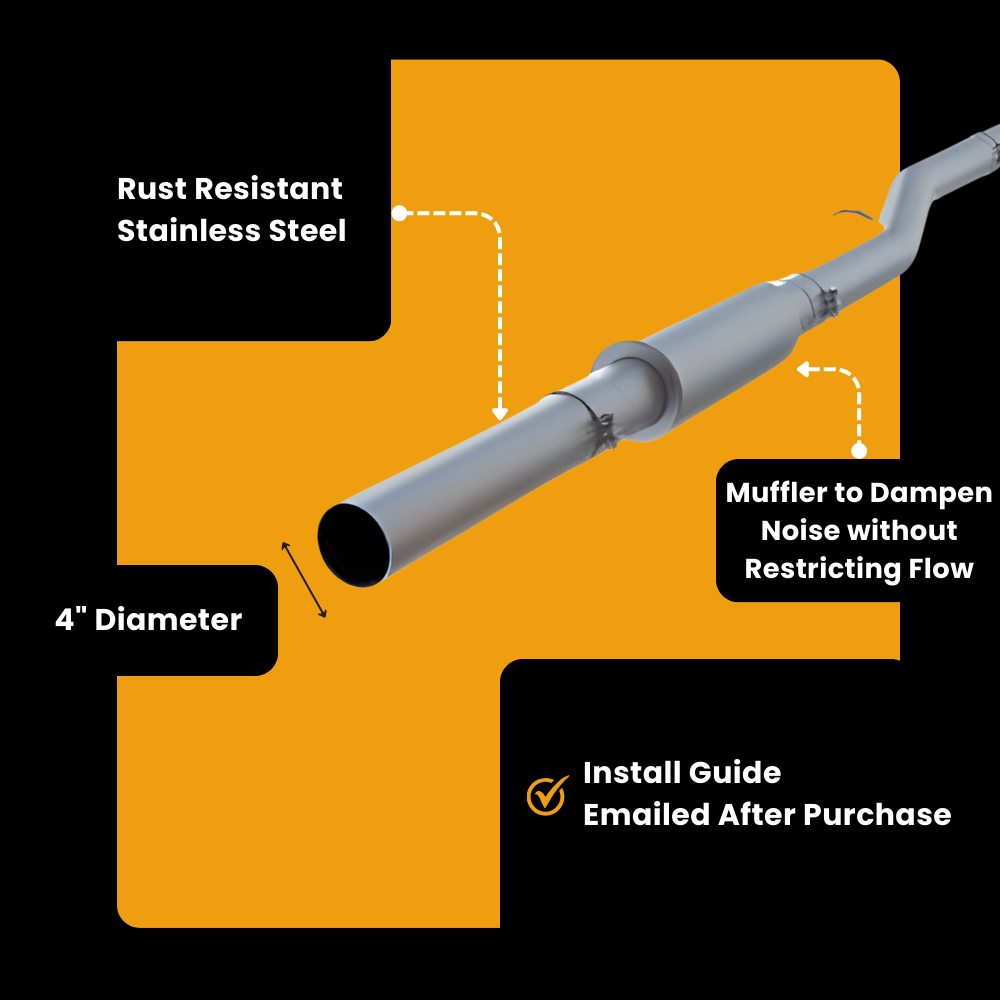 Rust Resistant
Stainless Steel

Muffler to Dampen
Noise without
Restricting Flow

4" Diameter

Install Guide
Emailed After Purchase