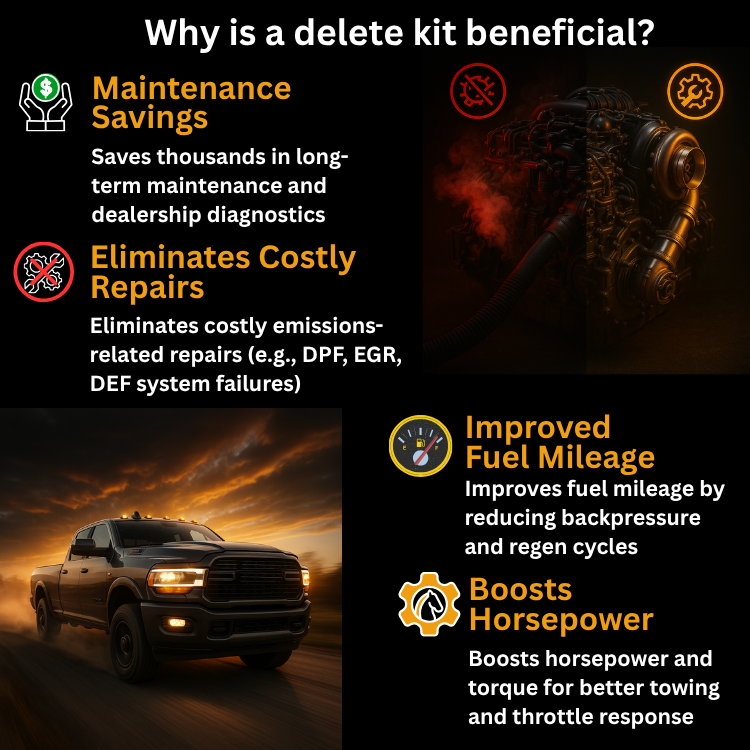 Why is a delete kit beneficial?

Maintenance Savings

Saves thousands in long-term maintenance and dealership diagnostics

Eliminates Costly Repairs

Eliminates costly emissions-related repairs (e.g., DPF, EGR, DEF system failures)

Improved Fuel Mileage

Improves fuel mileage by reducing backpressure and regen cycles

Boosts Horsepower

Boosts horsepower and torque for better towing and throttle response